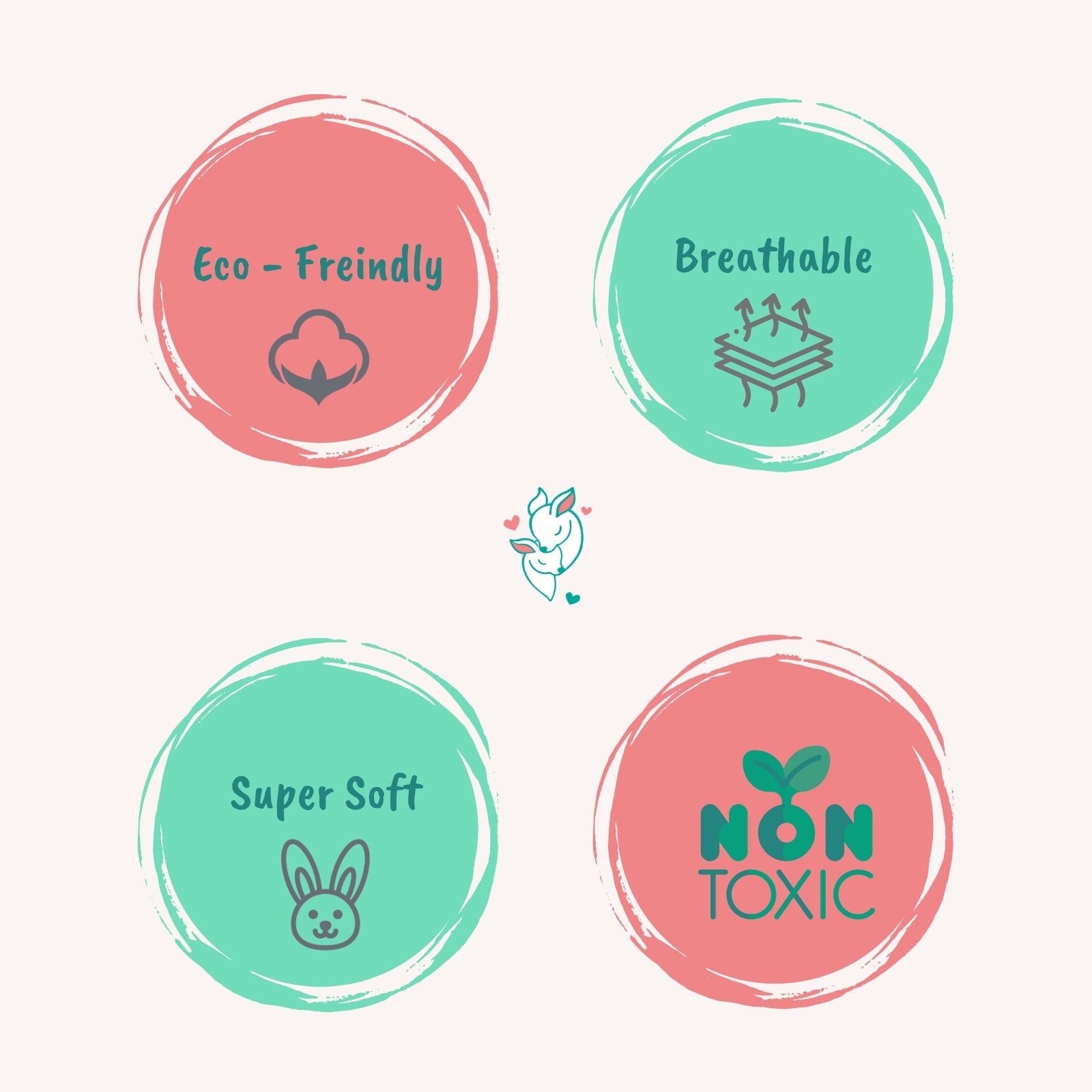 Eco - Freindly

Breathable

Super Soft

NON
TOXIC